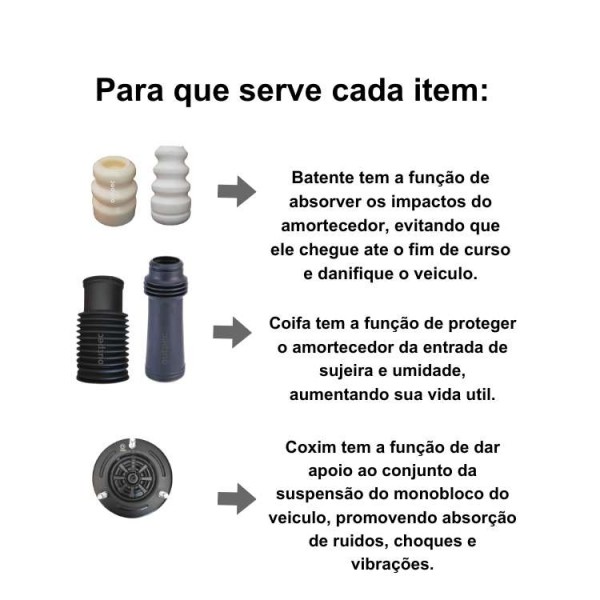 Para que serve cada item:

Batente tem a função de absorver os impactos do amortecedor, evitando que ele chegue ate o fim de curso e danifique o veiculo.

Coifa tem a função de proteger o amortecedor da entrada de sujeira e umidade, aumentando sua vida util.

Coxim tem a função de dar apoio ao conjunto da suspensão do monobloco do veiculo, promovendo absorção de ruidos, choques e vibrações.